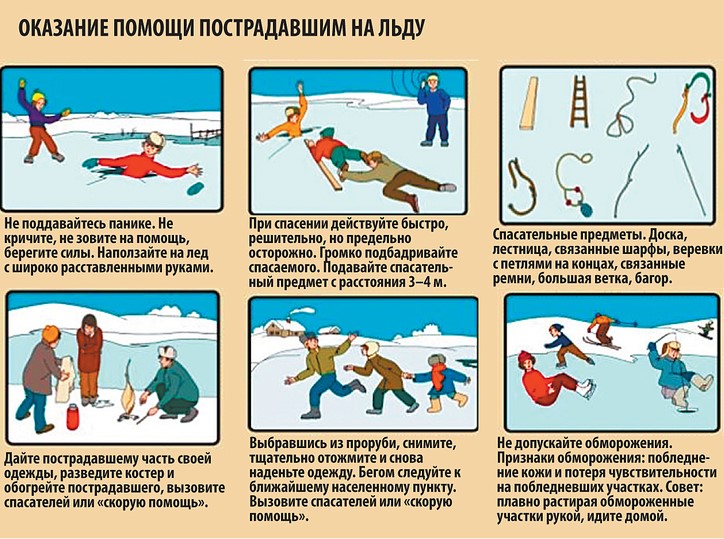 ОКАЗАНИЕ ПОМОЩИ ПОСТРАДАВШИМ НА ЛЬДУ

Не поддавайтесь панике. Не кричите, не зовите на помощь, берегите силы. Наползайте на лед с широко расставленными руками.

При спасении действуйте быстро, решительно, но предельно осторожно. Громко подбадривайте спасаемого. Подавайте спасательный предмет с расстояния 3–4 м.

Спасательные предметы. Доска, лестница, связанные шарфы, веревки с петлями на концах, связанные ремни, большая ветка, багор.

Дайте пострадавшему часть своей одежды, разведите костер и обогрейте пострадавшего, вызовите спасателей или «скорую помощь».

Выбравшись из проруби, снимите, тщательно отожмите и снова наденьте одежду. Бегом следуйте к ближайшему населенному пункту. Вызовите спасателей или «скорую помощь».

Не допускайте обморожения. Признаки обморожения: побледнение кожи и потеря чувствительности на побледневших участках. Совет: плавно растирая обмороженные участки рукой, идите домой.